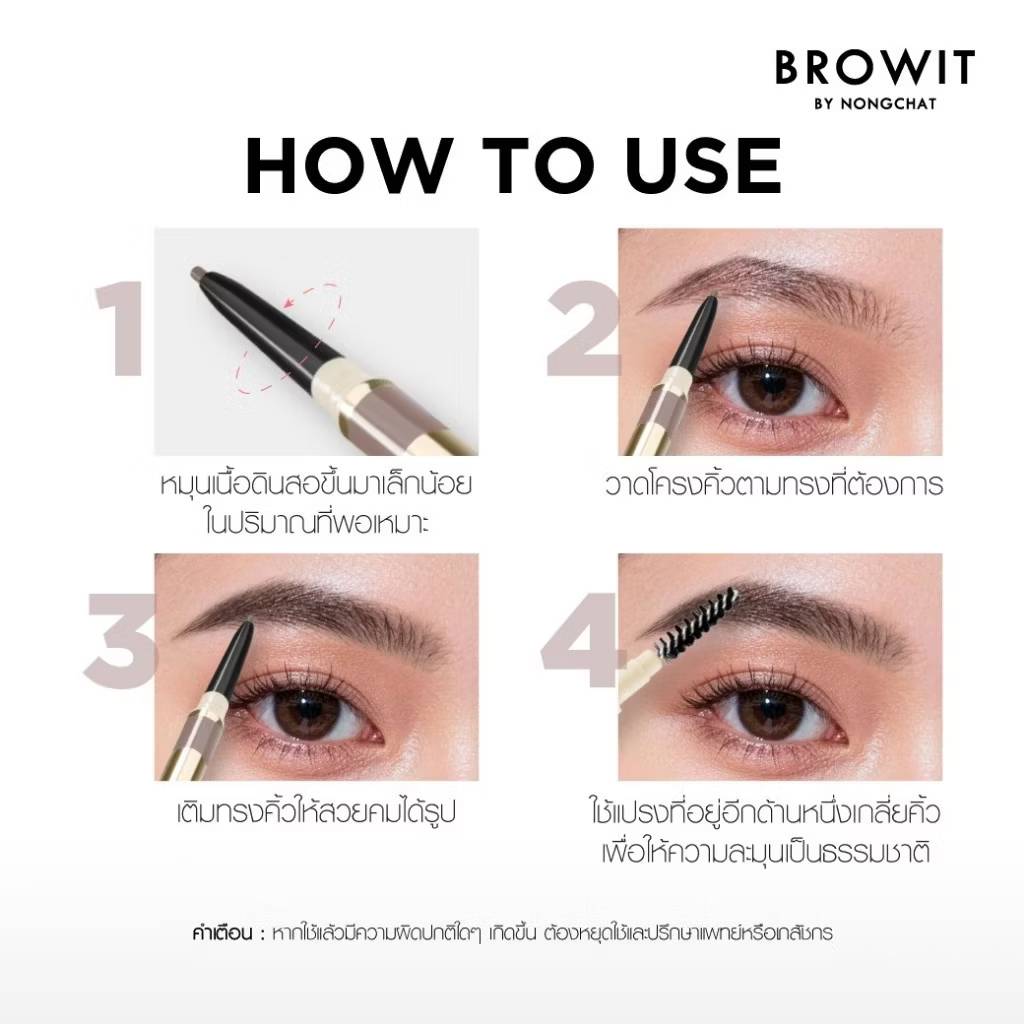 BROWIT
BY NONGCHAT

HOW TO USE

1
หมุนเนื้อดินสอขึ้นมาเล็กน้อย ในปริมาณที่พอเหมาะ

2
วาดโครงคิ้วตามทรงที่ต้องการ

3
เติมทรงคิ้วให้สวยคมได้รูป

4
ใช้แปรงที่อยู่อีกด้านหนึ่งเกลี่ยคิ้ว เพื่อให้ความละมุนเป็นธรรมชาติ

คำเตือน : หากใช้แล้วมีความผิดปกติใดๆ เกิดขึ้น ต้องหยุดใช้และปรึกษาแพทย์หรือเภสัชกร